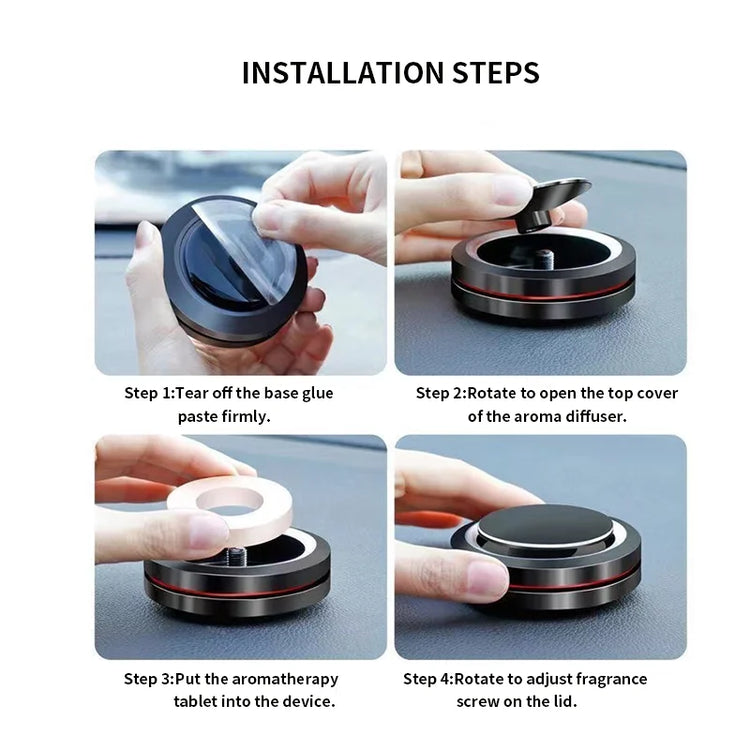 INSTALLATION STEPS

Step 1:Tear off the base glue paste firmly.

Step 2:Rotate to open the top cover of the aroma diffuser.

Step 3:Put the aromatherapy tablet into the device.

Step 4:Rotate to adjust fragrance screw on the lid.